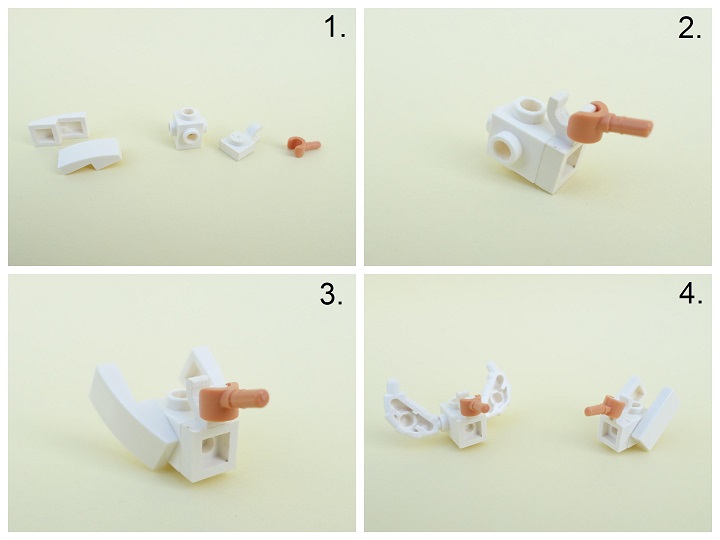 1.

2.

3.

4.